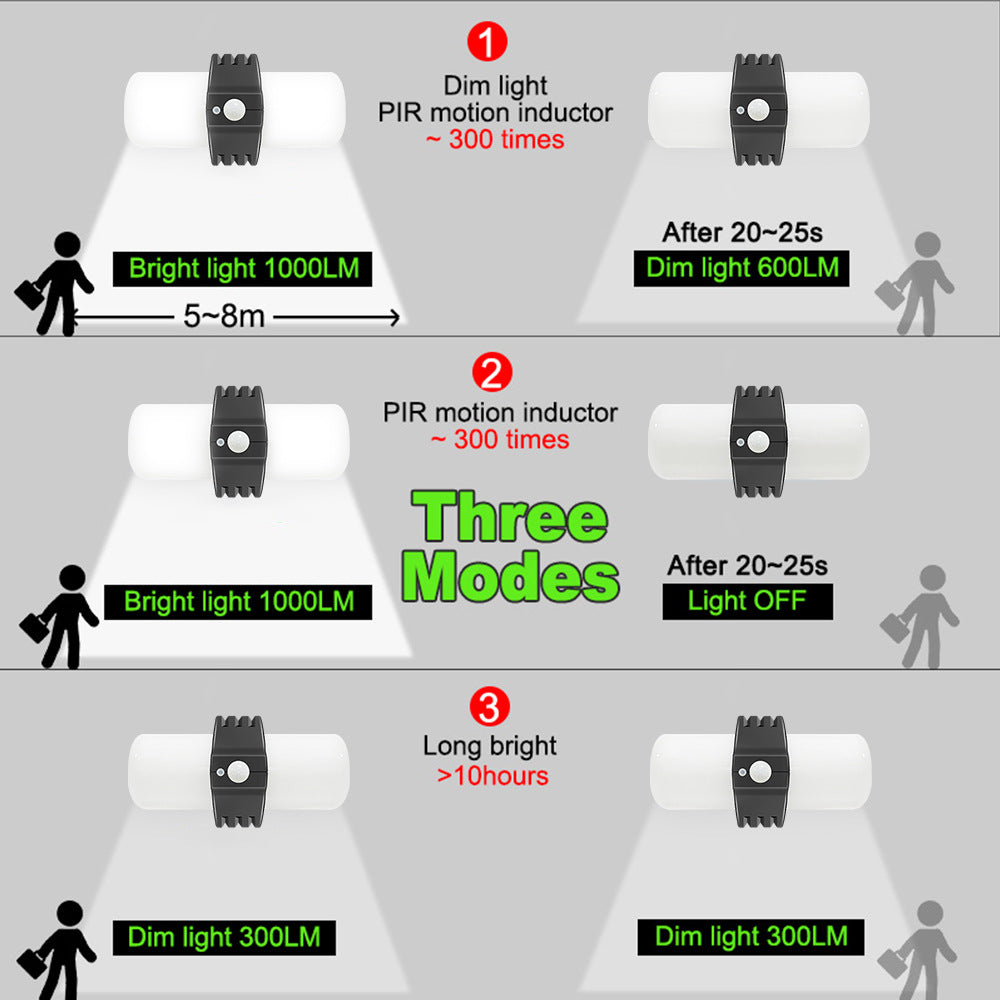 1
Dim light
PIR motion inductor
~ 300 times

Bright light 1000LM
5~8m

After 20~25s
Dim light 600LM

2
PIR motion inductor
~ 300 times

Bright light 1000LM

Three Modes

After 20~25s
Light OFF

3
Long bright
>10hours

Dim light 300LM

Dim light 300LM